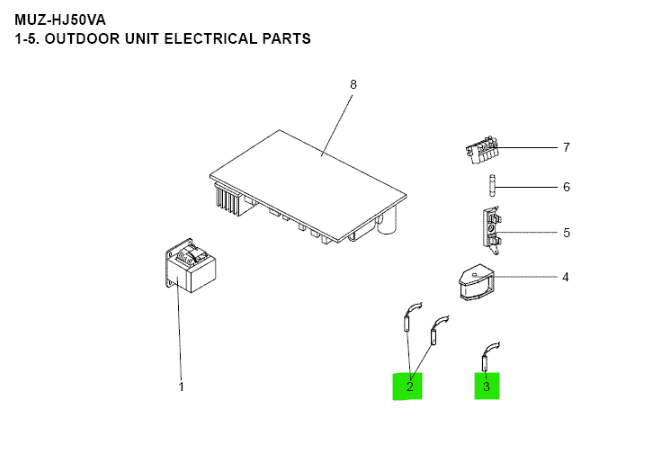 MUZ-HJ50VA
1-5. OUTDOOR UNIT ELECTRICAL PARTS

8
7
6
5
4
1
2
3