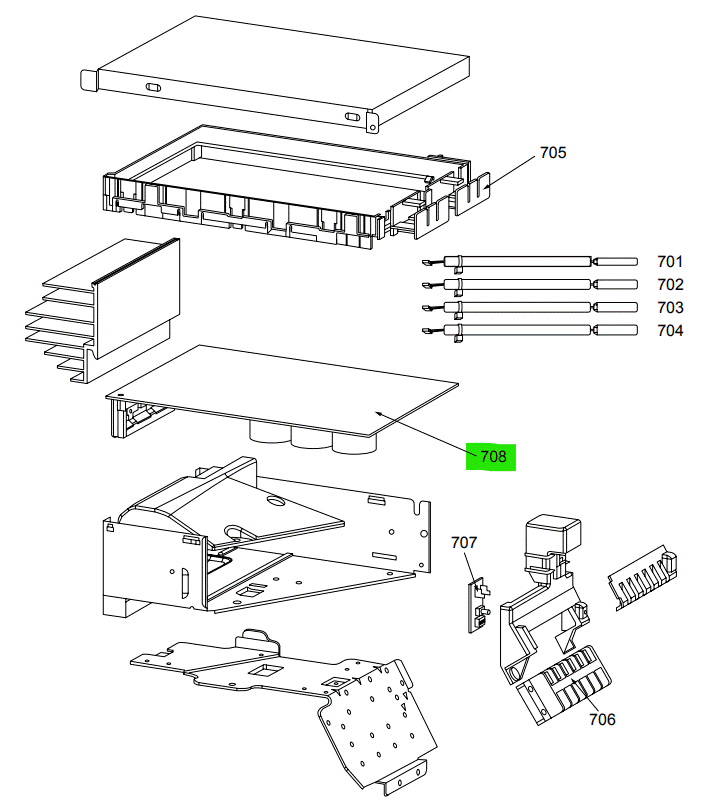 705

701
702
703
704

708

707

706