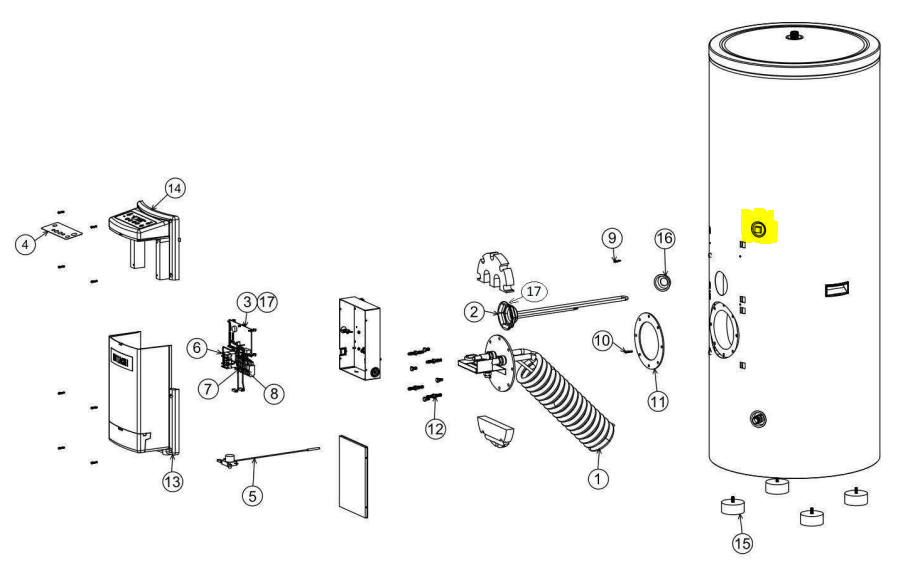 14
4
3 17
6
7
8
13
5
12
2
17
9
16
10
11
1
15