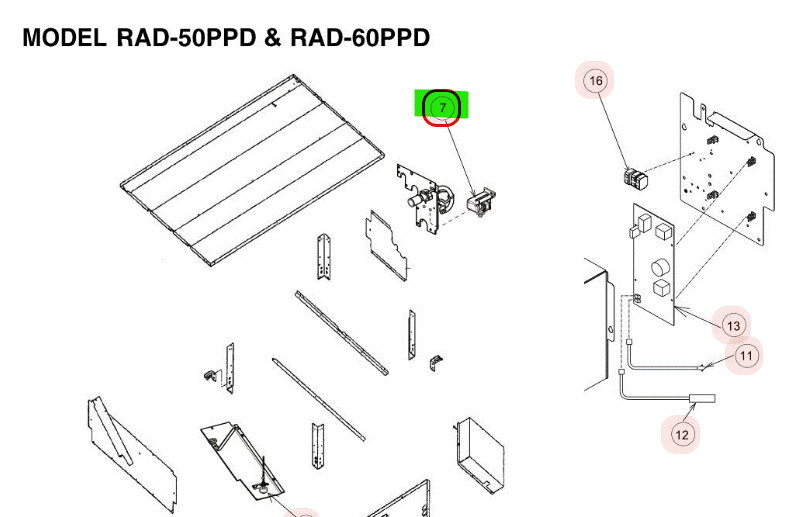 MODEL RAD-50PPD & RAD-60PPD

7

16

13

11

12