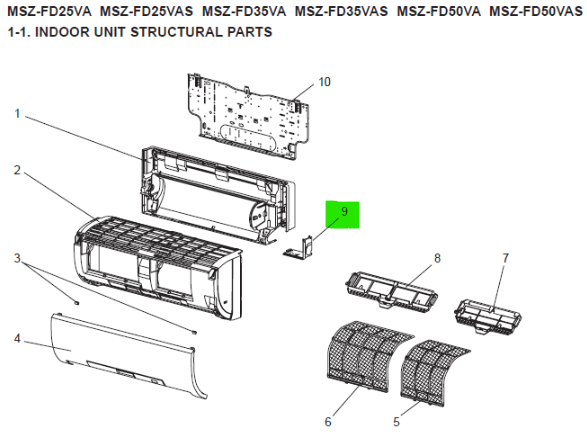 MSZ-FD25VA MSZ-FD25VAS MSZ-FD35VA MSZ-FD35VAS MSZ-FD50VA MSZ-FD50VAS
1-1. INDOOR UNIT STRUCTURAL PARTS

10
1
2
9
3
8
7
4
6
5